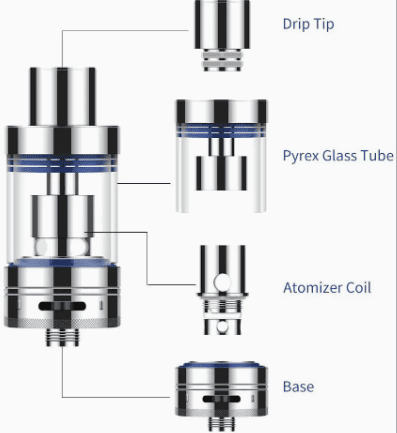 Drip Tip

Pyrex Glass Tube

Atomizer Coil

Base